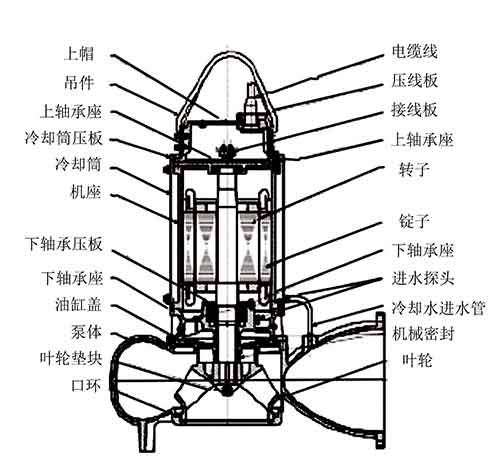 上帽
吊件
上轴承座
冷却筒压板
冷却筒
机座
下轴承压板
下轴承座
油缸盖
泵体
叶轮垫块
口环

电缆线
压线板
接线板
上轴承座
转子
锭子
下轴承座
进水探头
冷却水进水管
机械密封
叶轮